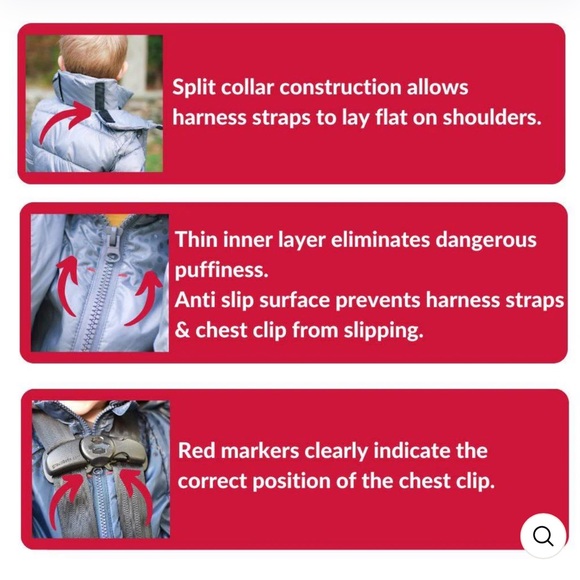 Split collar construction allows harness straps to lay flat on shoulders.

Thin inner layer eliminates dangerous puffiness.
Anti slip surface prevents harness straps & chest clip from slipping.

Red markers clearly indicate the correct position of the chest clip.